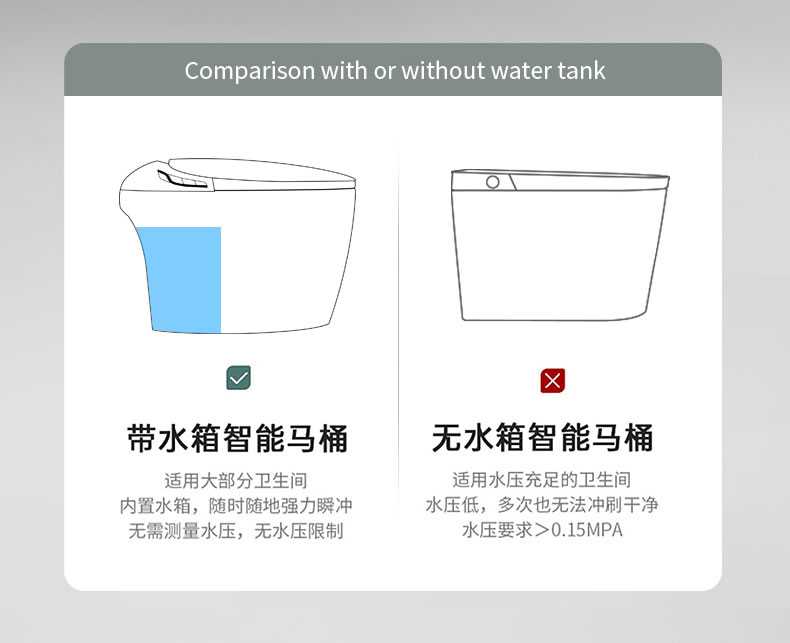 Comparison with or without water tank

带水箱智能马桶

适用大部分卫生间
内置水箱，随时随地强力瞬冲
无需测量水压，无水压限制

无水箱智能马桶

适用水压充足的卫生间
水压低，多次也无法冲刷干净
水压要求＞0.15MPA